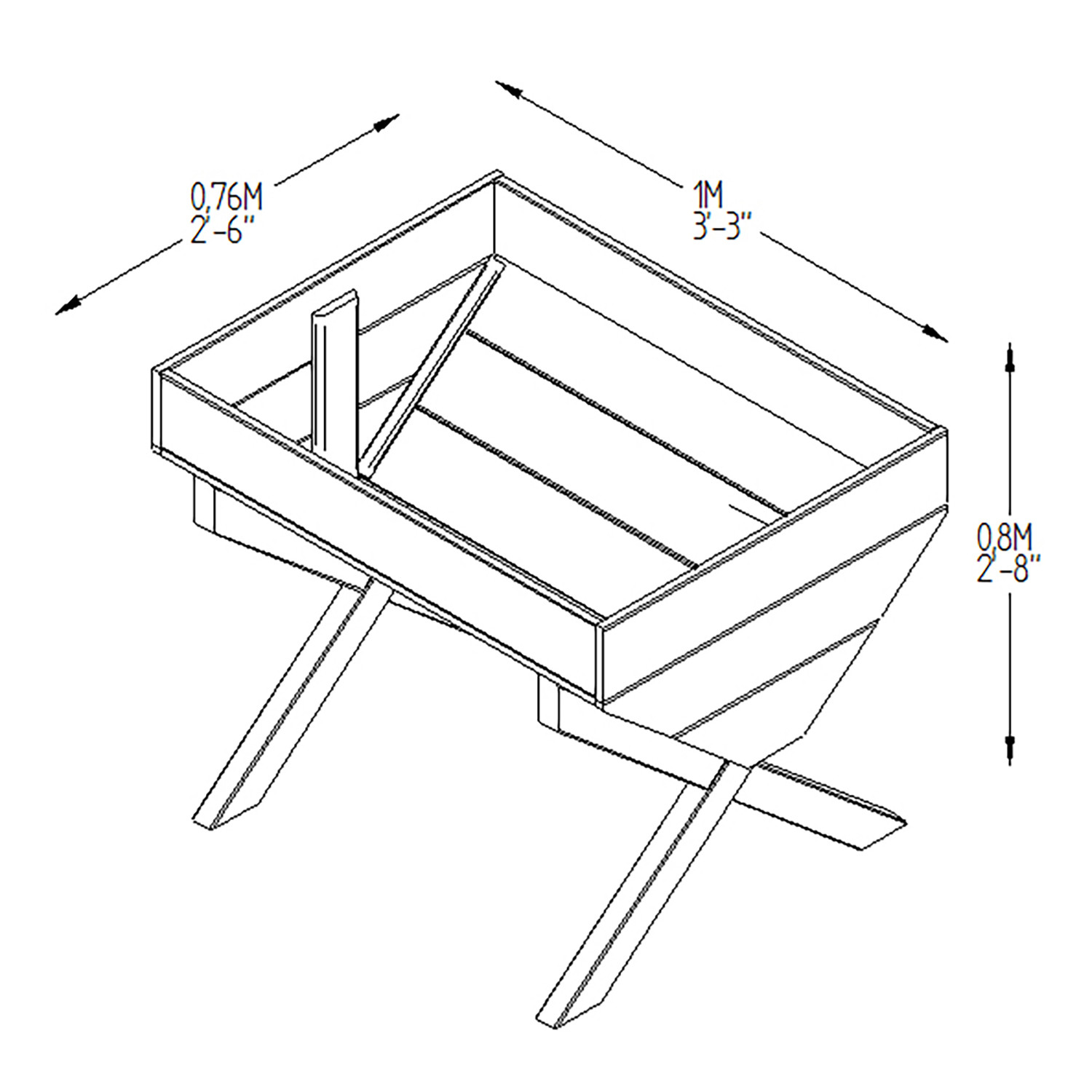 0,76M
2'-6"

1M
3'-3"

0,8M
2'-8"